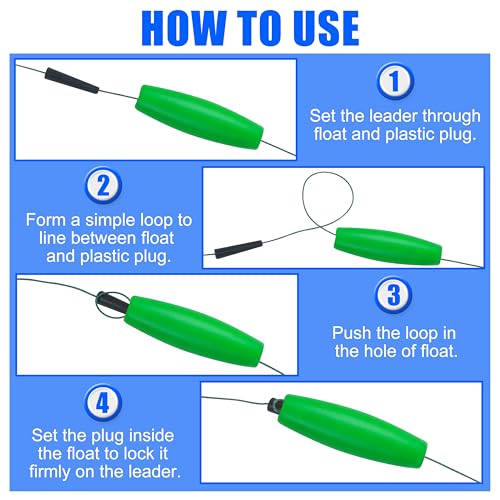 HOW TO USE

1

Set the leader through float and plastic plug.

2

Form a simple loop to line between float and plastic plug.

3

Push the loop in the hole of float.

4

Set the plug inside the float to lock it firmly on the leader.