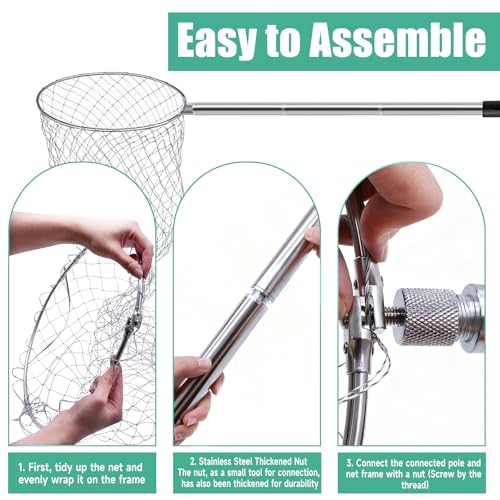 Easy to Assemble

1. First, tidy up the net and evenly wrap it on the frame

2. Stainless Steel Thickened Nut
The nut, as a small tool for connection, has also been thickened for durability

3. Connect the connected pole and net frame with a nut (Screw by the thread)