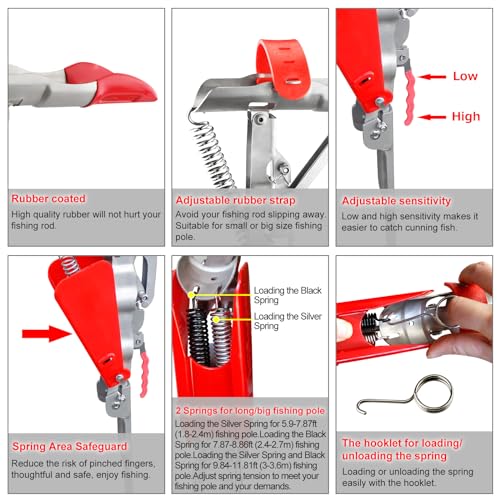 Rubber coated
High quality rubber will not hurt your fishing rod.

Adjustable rubber strap
Avoid your fishing rod slipping away. Suitable for small or big size fishing pole.

Low
High

Adjustable sensitivity
Low and high sensitivity makes it easier to catch cunning fish.

Spring Area Safeguard
Reduce the risk of pinched fingers, thoughtful and safe, enjoy fishing.

Loading the Black Spring
Loading the Silver Spring

2 Springs for long/big fishing pole
Loading the Silver Spring for 5.9-7.87ft (1.8-2.4m) fishing pole.Loading the Black Spring for 7.87-8.86ft (2.4-2.7m) fishing pole.Loading the Silver Spring and Black Spring for 9.84-11.81ft (3-3.6m) fishing pole.Adjust spring tension to meet your fishing pole and your demands.

The hooklet for loading/ unloading the spring
Loading or unloading the spring easily with the hooklet.