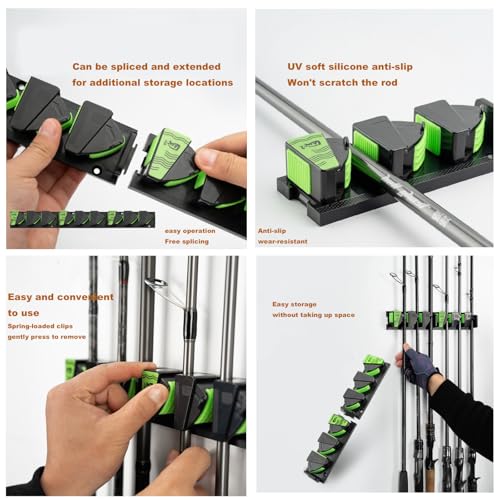 Can be spliced and extended for additional storage locations

easy operation
Free splicing

UV soft silicone anti-slip
Won't scratch the rod

Anti-slip
wear-resistant

Easy and convenient to use
Spring-loaded clips
gently press to remove

Easy storage
without taking up space