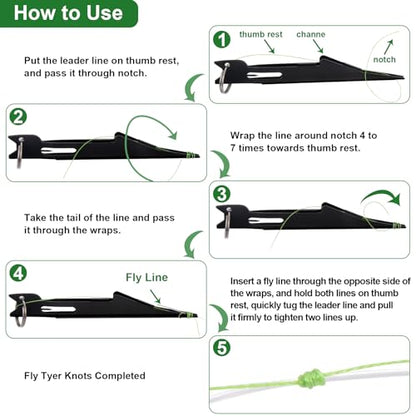 How to Use

1
thumb rest
channe
notch

Put the leader line on thumb rest, and pass it through notch.

2

Wrap the line around notch 4 to 7 times towards thumb rest.

3

Take the tail of the line and pass it through the wraps.

4
Fly Line

Insert a fly line through the opposite side of the wraps, and hold both lines on thumb rest, quickly tug the leader line and pull it firmly to tighten two lines up.

5

Fly Tyer Knots Completed