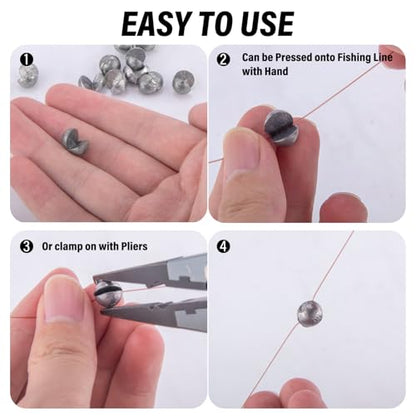 EASY TO USE

1

2 Can be Pressed onto Fishing Line with Hand

3 Or clamp on with Pliers

4