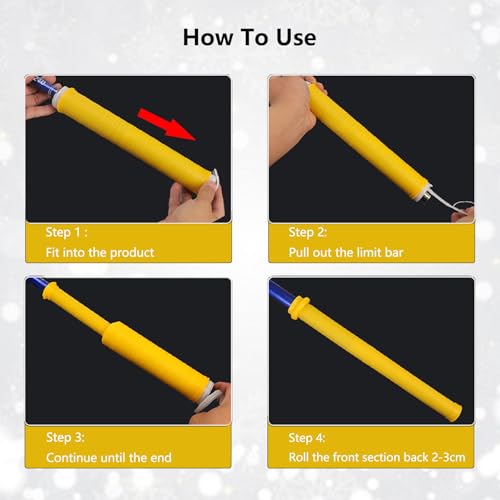 How To Use

Step 1 :
Fit into the product

Step 2:
Pull out the limit bar

Step 3:
Continue until the end

Step 4:
Roll the front section back 2-3cm