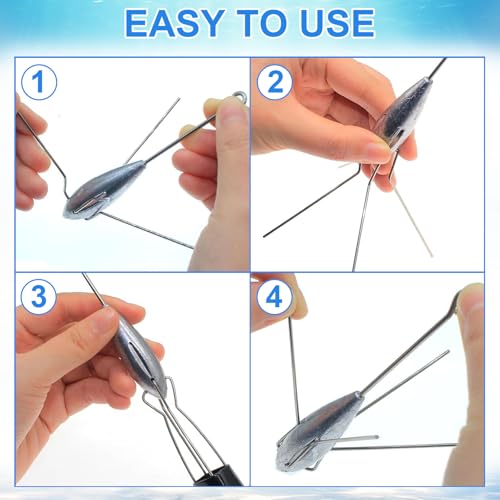 EASY TO USE

1

2

3

4