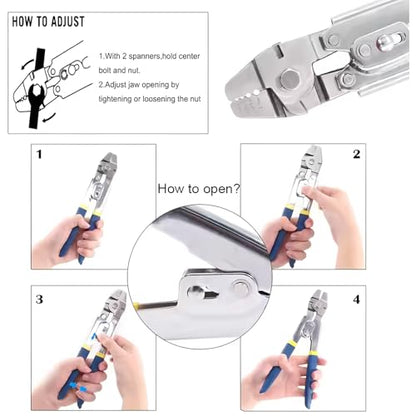 HOW TO ADJUST

1.With 2 spanners,hold center bolt and nut.
2.Adjust jaw opening by tightening or loosening the nut

1

2

How to open?

3

4