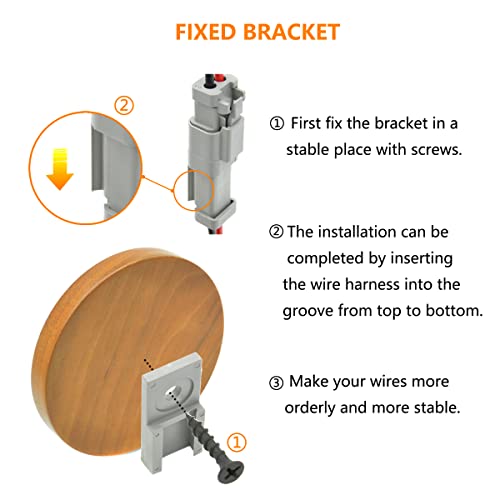 FIXED BRACKET

②

① First fix the bracket in a stable place with screws.

② The installation can be completed by inserting the wire harness into the groove from top to bottom.

③ Make your wires more orderly and more stable.

①