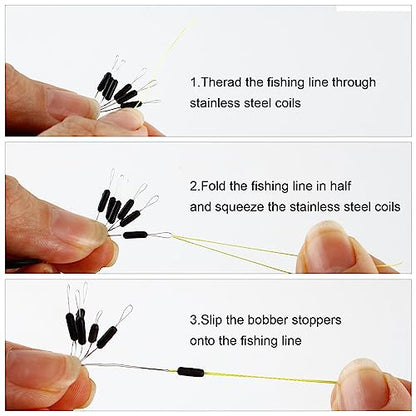 1.Therad the fishing line through stainless steel coils

2.Fold the fishing line in half and squeeze the stainless steel coils

3.Slip the bobber stoppers onto the fishing line