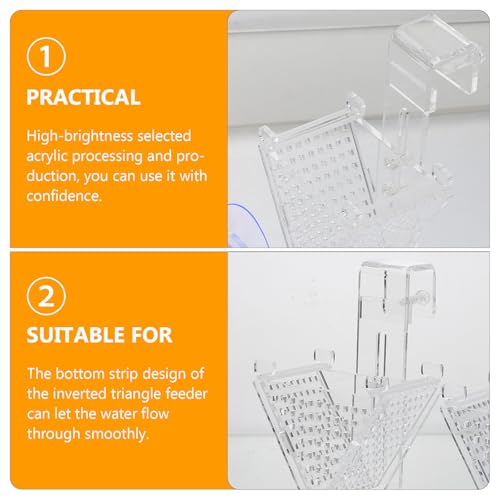 ①

PRACTICAL

High-brightness selected acrylic processing and production, you can use it with confidence.

②

SUITABLE FOR

The bottom strip design of the inverted triangle feeder can let the water flow through smoothly.