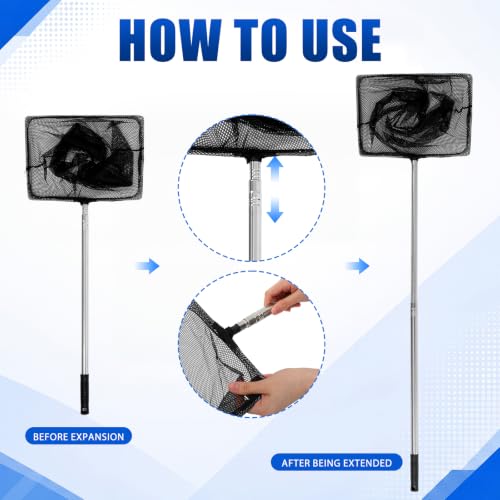 HOW TO USE

BEFORE EXPANSION

AFTER BEING EXTENDED