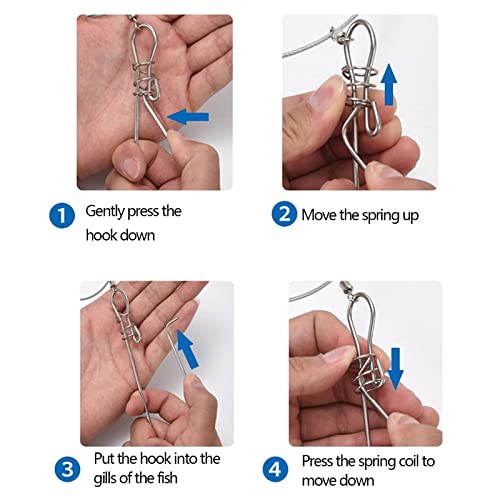 1 Gently press the hook down

2 Move the spring up

3 Put the hook into the gills of the fish

4 Press the spring coil to move down