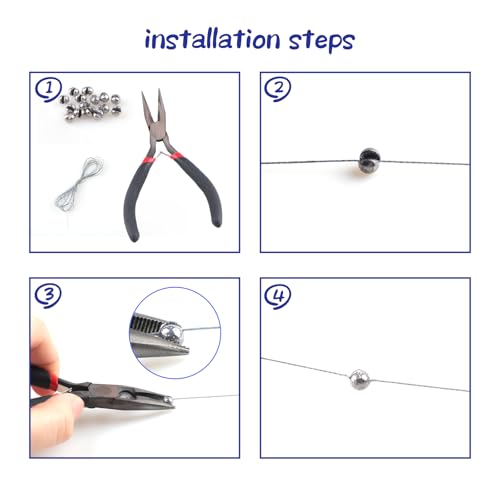 installation steps

1

2

3

4