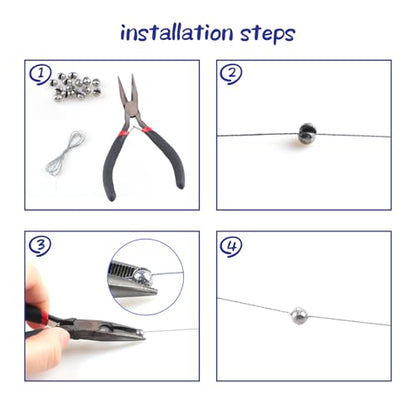 installation steps

①

②

③

④