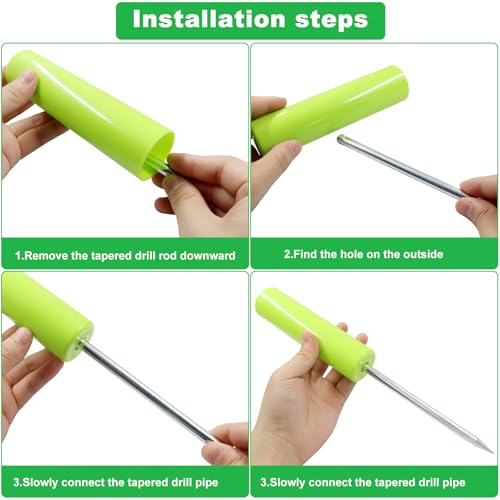 Installation steps

1.Remove the tapered drill rod downward

2.Find the hole on the outside

3.Slowly connect the tapered drill pipe

3.Slowly connect the tapered drill pipe