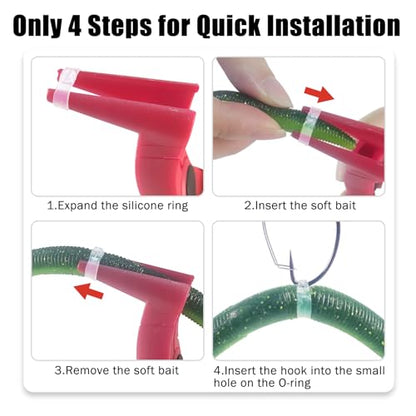 Only 4 Steps for Quick Installation

1.Expand the silicone ring

2.Insert the soft bait

3.Remove the soft bait

4.Insert the hook into the small hole on the O-ring