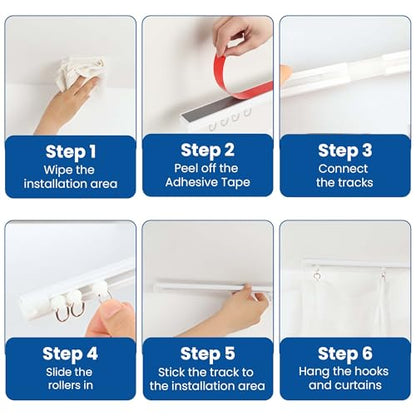 Step 1
Wipe the installation area

Step 2
Peel off the Adhesive Tape

Step 3
Connect the tracks

Step 4
Slide the rollers in

Step 5
Stick the track to the installation area

Step 6
Hang the hooks and curtains