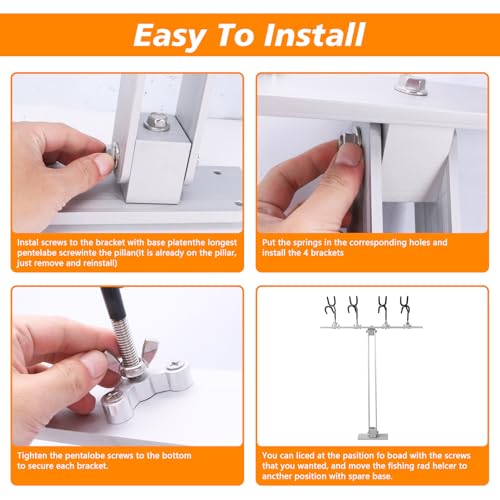 Easy To Install

Instal screws to the bracket with base platenthe longest pentelabe screwinte the pillan(It is already on the pillar, just remove and reinstall)

Put the springs in the corresponding holes and install the 4 brackets

Tighten the pentalobe screws to the bottom to secure each bracket.

You can liced at the pasition fo boad with the screws that you wanted, and move the fishing rad helcer to ancther position with spare base.