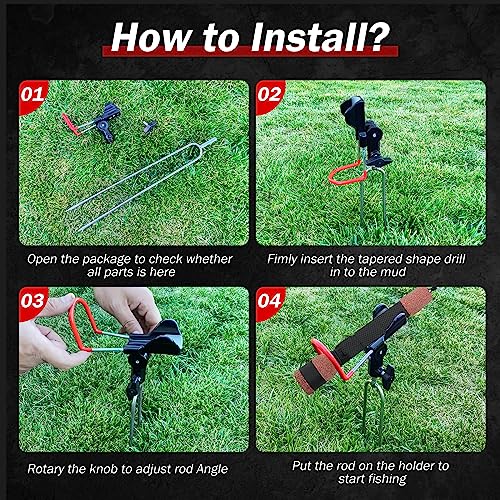 How to Install?

01

Open the package to check whether all parts is here

02

Fimly insert the tapered shape drill in to the mud

03

Rotary the knob to adjust rod Angle

04

Put the rod on the holder to start fishing