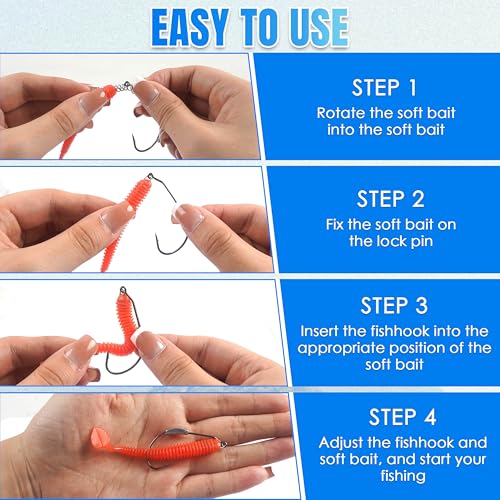 EASY TO USE

STEP 1
Rotate the soft bait into the soft bait

STEP 2
Fix the soft bait on the lock pin

STEP 3
Insert the fishhook into the appropriate position of the soft bait

STEP 4
Adjust the fishhook and soft bait, and start your fishing