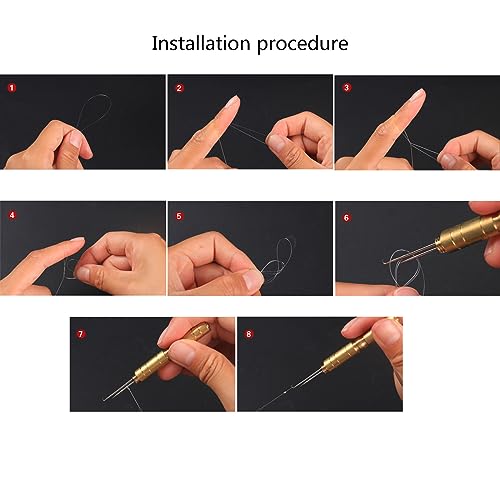 Installation procedure

1

2

3

4

5

6

7

8